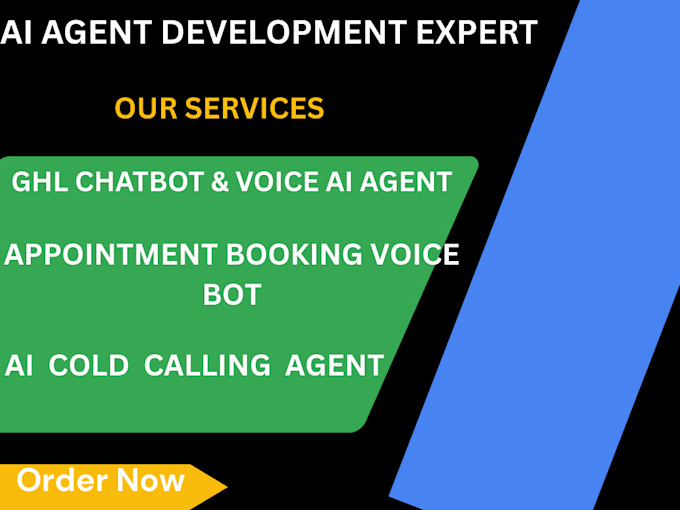 AI AGENT DEVELOPMENT EXPERT

OUR SERVICES

GHL CHATBOT & VOICE AI AGENT

APPOINTMENT BOOKING VOICE BOT

AI COLD CALLING AGENT

Order Now